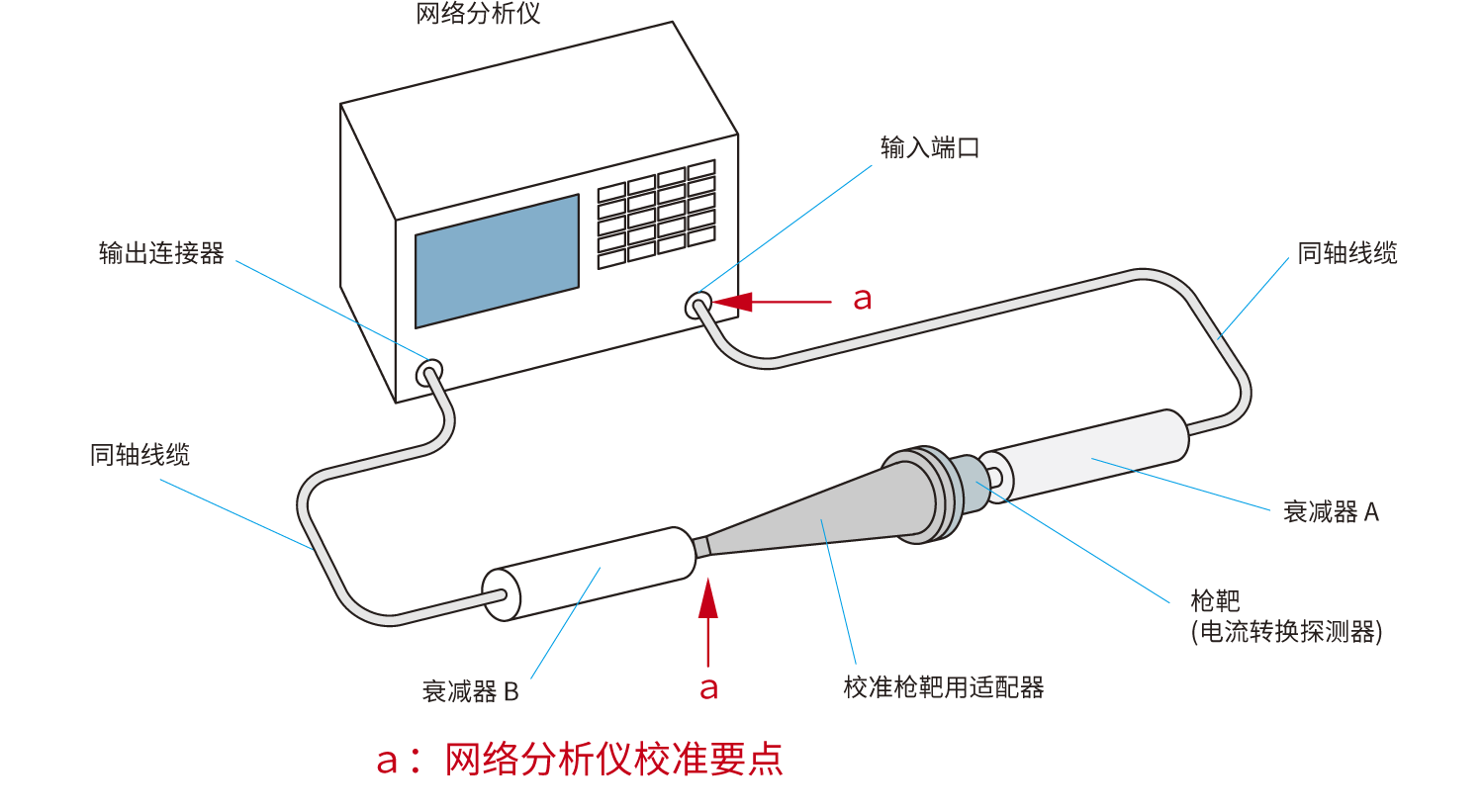 网络分析仪

输入端口

输出连接器

同轴线缆

a

同轴线缆

衰减器 A

枪靶
(电流转换探测器)

衰减器 B

a

校准枪靶用适配器

a： 网络分析仪校准要点